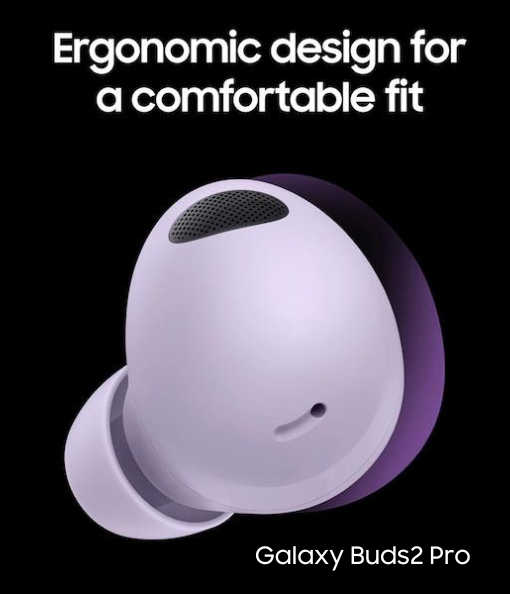 Ergonomic design for a comfortable fit

Galaxy Buds2 Pro